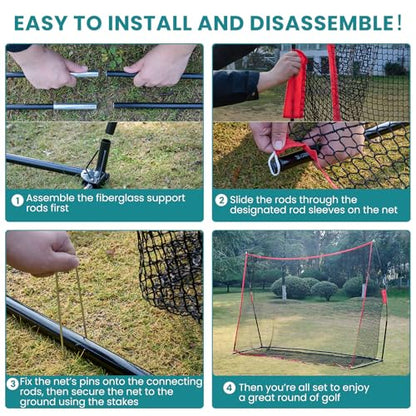 EASY TO INSTALL AND DISASSEMBLE!

1 Assemble the fiberglass support rods first

2 Slide the rods through the designated rod sleeves on the net

3 Fix the net's pins onto the connecting rods, then secure the net to the ground using the stakes

4 Then you're all set to enjoy a great round of golf