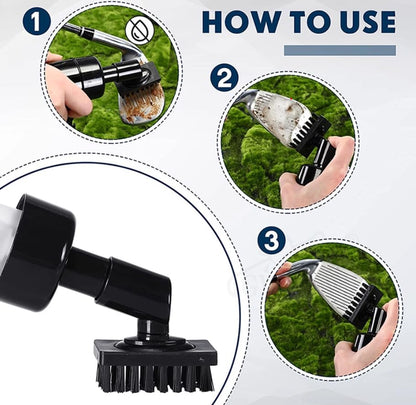 1

HOW TO USE

2

3