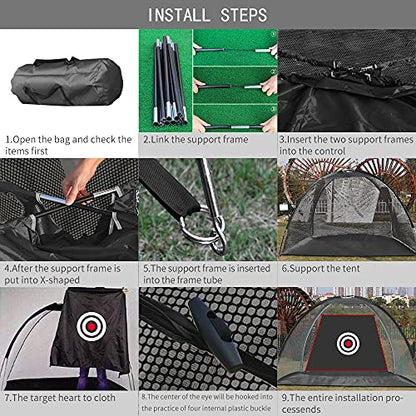 INSTALL STEPS

1.Open the bag and check the items first

2.Link the support frame

3.Insert the two support frames into the control

4.After the support frame is put into X-shaped

5.The support frame is inserted into the frame tube

6.Support the tent

7.The target heart to cloth

8.The center of the eye will be hooked into the practice of four internal plastic buckle

9.The entire installation processends