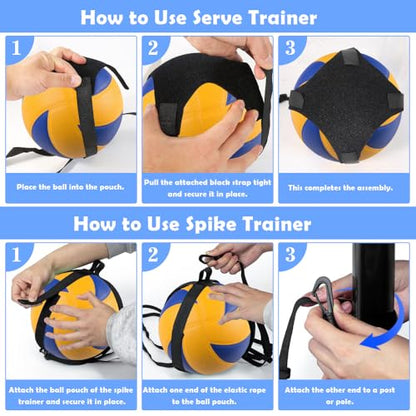 How to Use Serve Trainer

1

Place the ball into the pouch.

2

Pull the attached black strap tight and secure it in place.

3

This completes the assembly.

How to Use Spike Trainer

1

Attach the ball pouch of the spike trainer and secure it in place.

2

Attach one end of the elastic rope to the ball pouch.

3

Attach the other end to a post or pole.