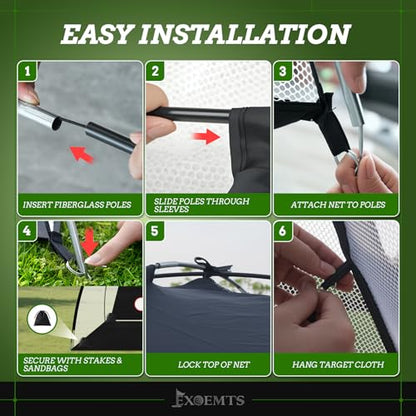 EASY INSTALLATION

1

INSERT FIBERGLASS POLES

2

SLIDE POLES THROUGH SLEEVES

3

ATTACH NET TO POLES

4

SECURE WITH STAKES & SANDBAGS

5

LOCK TOP OF NET

6

HANG TARGET CLOTH

EXOEMTS