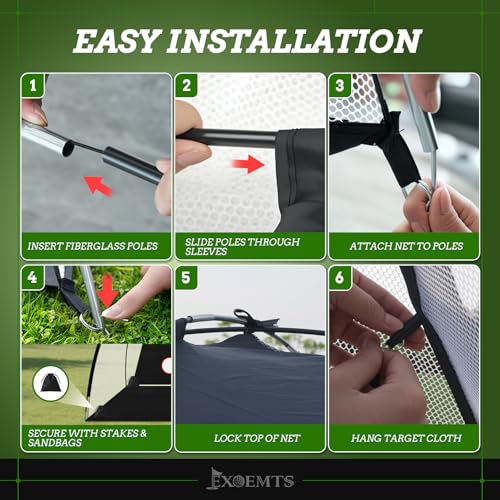 EASY INSTALLATION

1
INSERT FIBERGLASS POLES

2
SLIDE POLES THROUGH SLEEVES

3
ATTACH NET TO POLES

4
SECURE WITH STAKES & SANDBAGS

5
LOCK TOP OF NET

6
HANG TARGET CLOTH

EXOEMTS