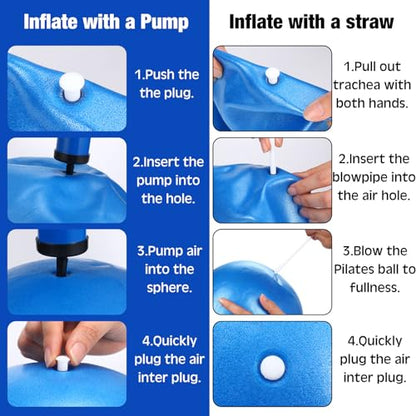 Inflate with a Pump

1.Push the the plug.

2.Insert the pump into the hole.

3.Pump air into the sphere.

4.Quickly plug the air inter plug.

Inflate with a straw

1.Pull out trachea with both hands.

2.Insert the blowpipe into the air hole.

3.Blow the Pilates ball to fullness.

4.Quickly plug the air inter plug.