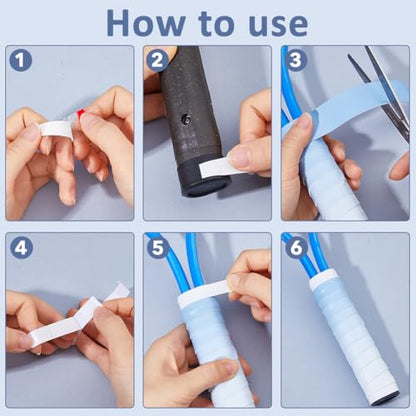 How to use

1

2

3

4

5

6