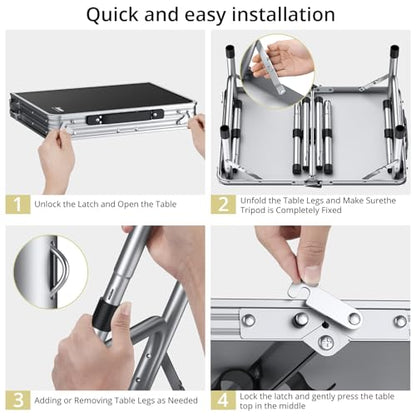 Quick and easy installation

1 Unlock the Latch and Open the Table

2 Unfold the Table Legs and Make Surethe Tripod is Completely Fixed

3 Adding or Removing Table Legs as Needed

4 Lock the latch and gently press the table top in the middle