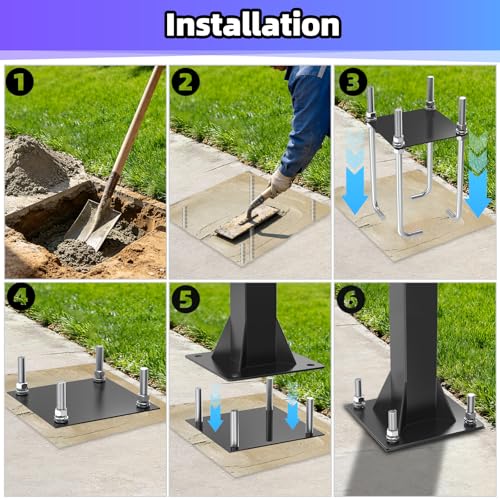 Installation

1

2

3

4

5

6