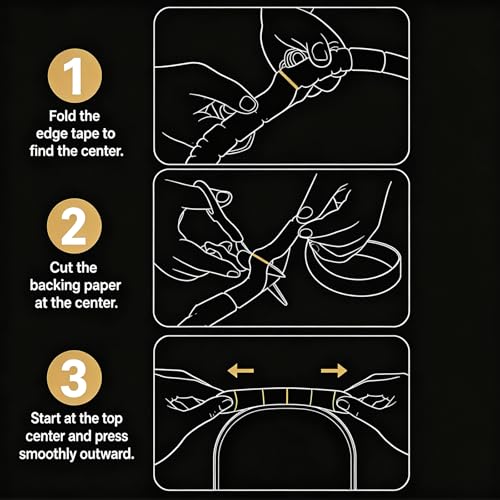 1

Fold the edge tape to find the center.

2

Cut the backing paper at the center.

3

Start at the top center and press smoothly outward.