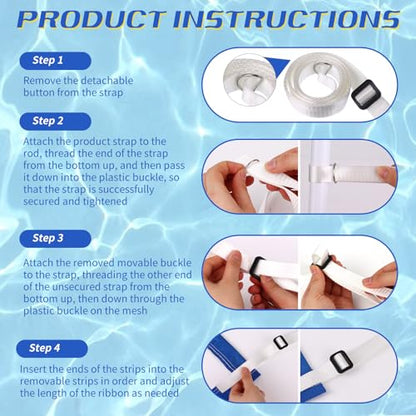 PRODUCT INSTRUCTIONS

Step 1

Remove the detachable button from the strap

Step 2

Attach the product strap to the rod, thread the end of the strap from the bottom up, and then pass it down into the plastic buckle, so that the strap is successfully secured and tightened

Step 3

Attach the removed movable buckle to the strap, threading the other end of the unsecured strap from the bottom up, then down through the plastic buckle on the mesh

Step 4

Insert the ends of the strips into the removable strips in order and adjust the length of the ribbon as needed