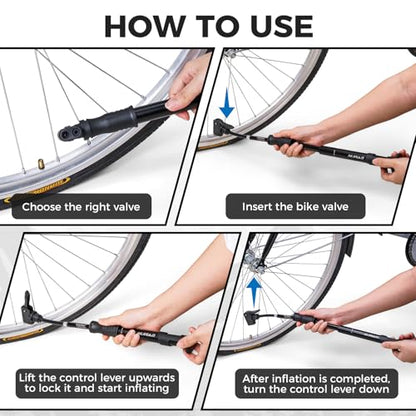 HOW TO USE

Choose the right valve

Insert the bike valve

Lift the control lever upwards to lock it and start inflating

After inflation is completed, turn the control lever down