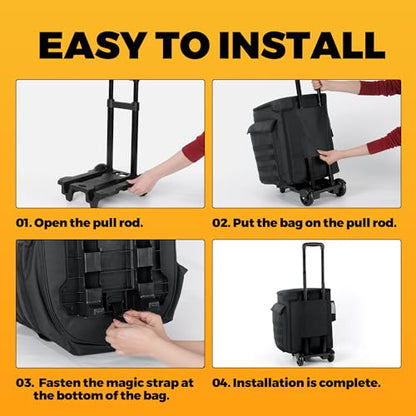 EASY TO INSTALL

01. Open the pull rod.

02. Put the bag on the pull rod.

03. Fasten the magic strap at the bottom of the bag.

04. Installation is complete.