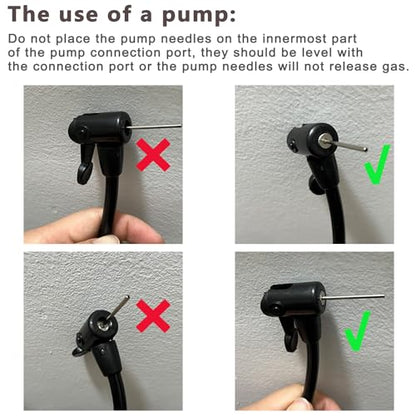 The use of a pump:

Do not place the pump needles on the innermost part of the pump connection port, they should be level with the connection port or the pump needles will not release gas.