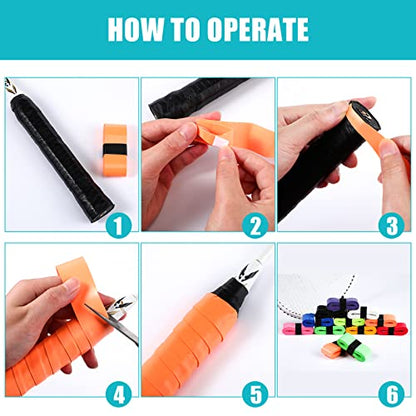 HOW TO OPERATE

1

2

3

4

5

6