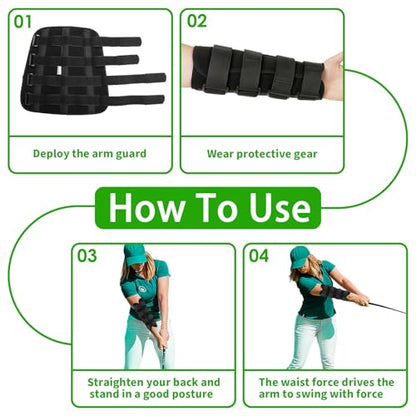 01

Deploy the arm guard

02

Wear protective gear

How To Use

03

Straighten your back and stand in a good posture

04

The waist force drives the arm to swing with force