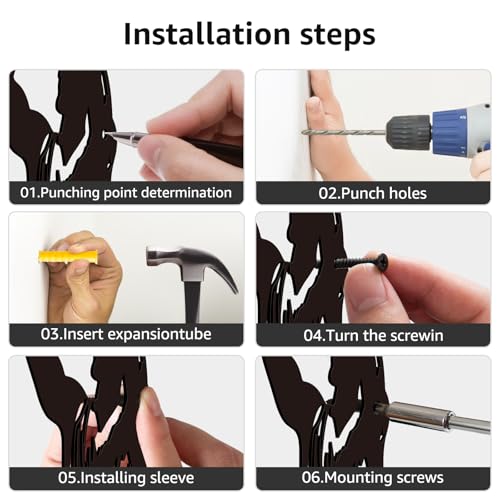 Installation steps

01.Punching point determination

02.Punch holes

03.Insert expansiontube

04.Turn the screwin

05.Installing sleeve

06.Mounting screws