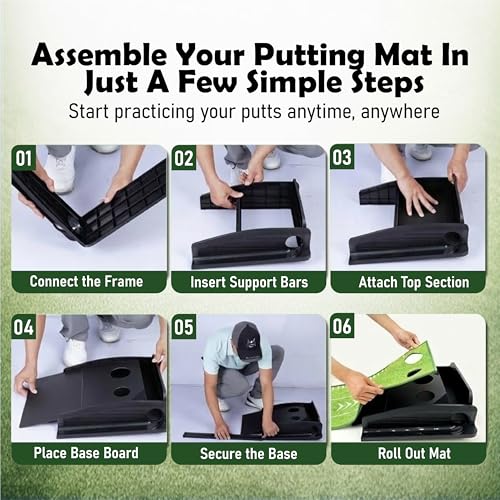 Assemble Your Putting Mat In Just A Few Simple Steps

Start practicing your putts anytime, anywhere

01
Connect the Frame

02
Insert Support Bars

03
Attach Top Section

04
Place Base Board

05
Secure the Base

06
Roll Out Mat