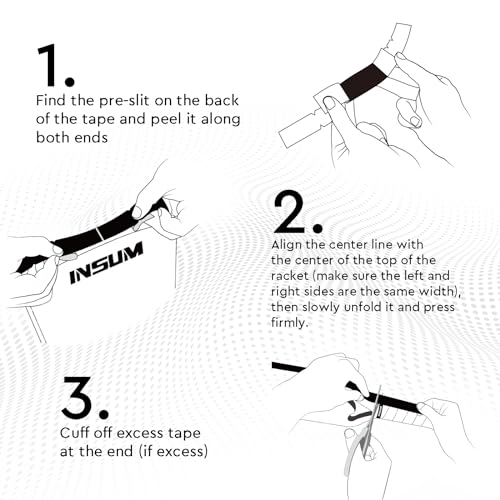 1.
Find the pre-slit on the back of the tape and peel it along both ends

INSUM

2.
Align the center line with the center of the top of the racket (make sure the left and right sides are the same width), then slowly unfold it and press firmly.

3.
Cuff off excess tape at the end (if excess)