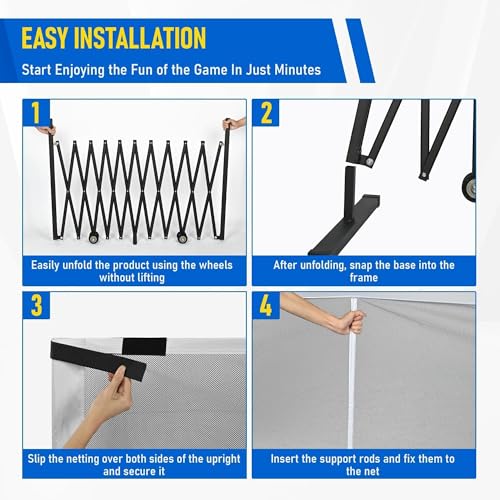 EASY INSTALLATION

Start Enjoying the Fun of the Game In Just Minutes

1

Easily unfold the product using the wheels without lifting

2

After unfolding, snap the base into the frame

3

Slip the netting over both sides of the upright and secure it

4

Insert the support rods and fix them to the net