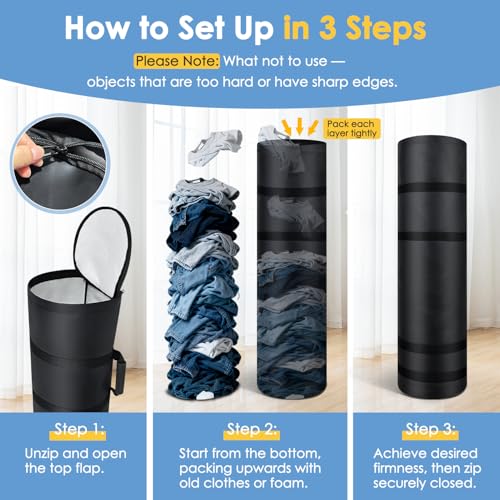 How to Set Up in 3 Steps

Please Note: What not to use — objects that are too hard or have sharp edges.

Pack each layer tightly

Step 1:
Unzip and open the top flap.

Step 2:
Start from the bottom, packing upwards with old clothes or foam.

Step 3:
Achieve desired firmness, then zip securely closed.