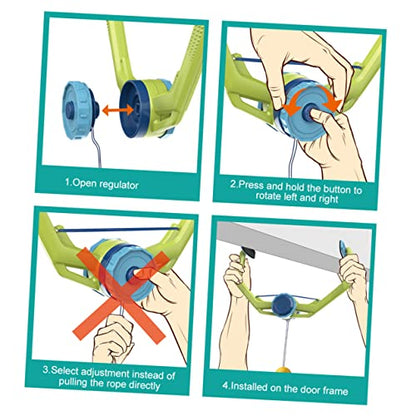 1.Open regulator

2.Press and hold the button to rotate left and right

3.Select adjustment instead of pulling the rope directly

4.Installed on the door frame