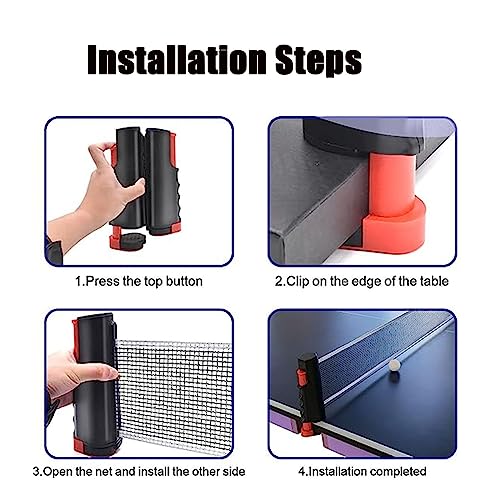 Installation Steps

1.Press the top button

2.Clip on the edge of the table

3.Open the net and install the other side

4.Installation completed