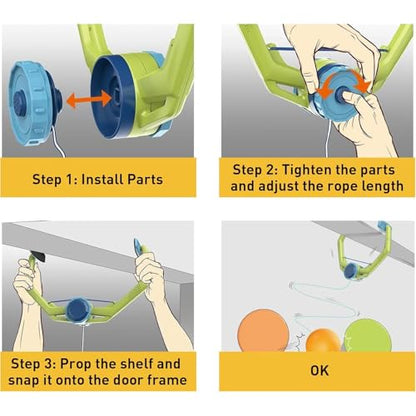 Step 1: Install Parts

Step 2: Tighten the parts and adjust the rope length

Step 3: Prop the shelf and snap it onto the door frame

OK