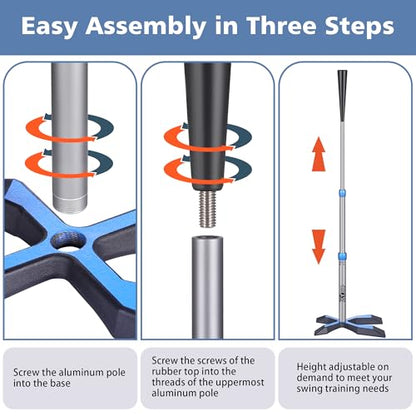 Easy Assembly in Three Steps

Screw the aluminum pole into the base

Screw the screws of the rubber top into the threads of the uppermost aluminum pole

Height adjustable on demand to meet your swing training needs