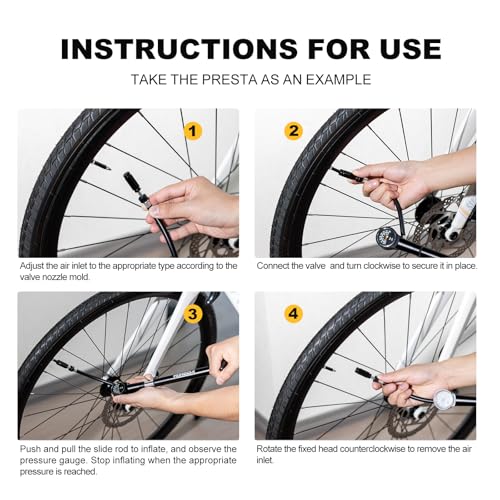 INSTRUCTIONS FOR USE

TAKE THE PRESTA AS AN EXAMPLE

1

Adjust the air inlet to the appropriate type according to the valve nozzle mold.

2

Connect the valve and turn clockwise to secure it in place.

3

Push and pull the slide rod to inflate, and observe the pressure gauge. Stop inflating when the appropriate pressure is reached.

4

Rotate the fixed head counterclockwise to remove the air inlet.