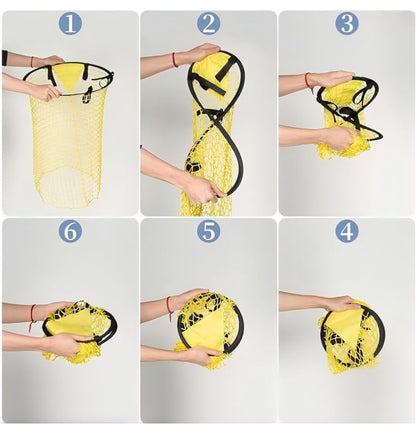 1
2
3
6
5
4