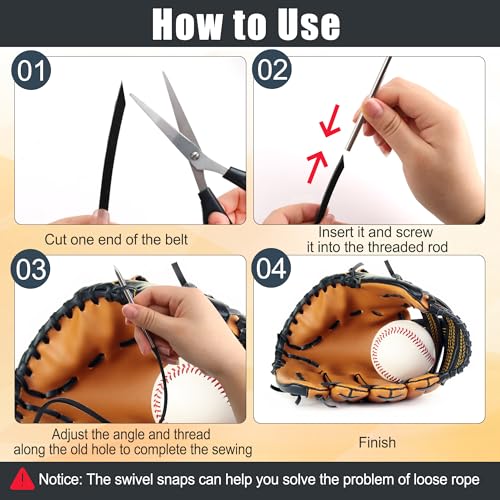 How to Use

01

Cut one end of the belt

02

Insert it and screw it into the threaded rod

03

Adjust the angle and thread along the old hole to complete the sewing

04

Finish

Notice: The swivel snaps can help you solve the problem of loose rope