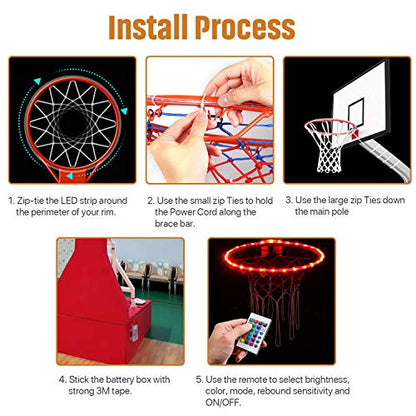 Install Process

1. Zip-tie the LED strip around the perimeter of your rim.

2. Use the small zip Ties to hold the Power Cord along the brace bar.

3. Use the large zip Ties down the main pole

4. Stick the battery box with strong 3M tape.

5. Use the remote to select brightness, color, mode, rebound sensitivity and ON/OFF.