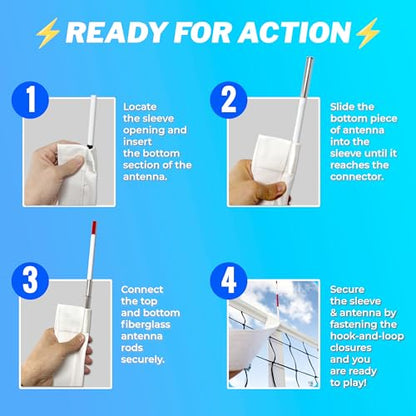 ⚡READY FOR ACTION⚡

1

Locate the sleeve opening and insert the bottom section of the antenna.

2

Slide the bottom piece of antenna into the sleeve until it reaches the connector.

3

Connect the top and bottom fiberglass antenna rods securely.

4

Secure the sleeve & antenna by fastening the hook-and-loop closures and you are ready to play!