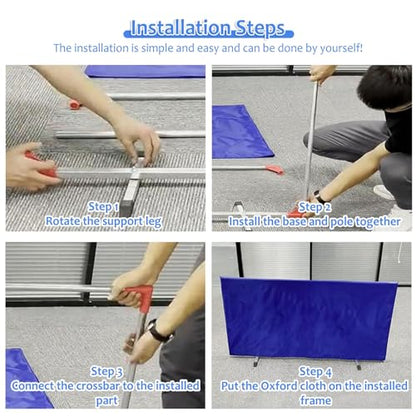 Installation Steps
The installation is simple and easy and can be done by yourself!

Step 1
Rotate the support leg

Step 2
Install the base and pole together

Step 3
Connect the crossbar to the installed part

Step 4
Put the Oxford cloth on the installed frame