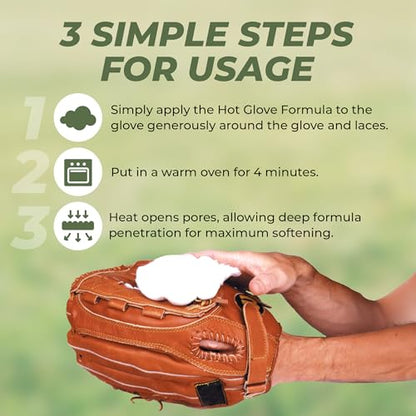 3 SIMPLE STEPS FOR USAGE

1 Simply apply the Hot Glove Formula to the glove generously around the glove and laces.

2 Put in a warm oven for 4 minutes.

3 Heat opens pores, allowing deep formula penetration for maximum softening.