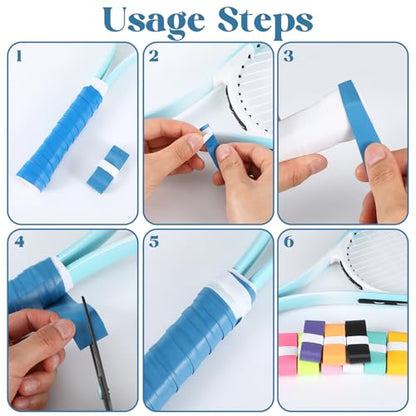 Usage Steps

1

2

3

4

5

6