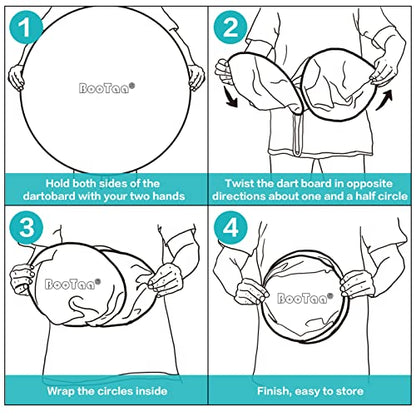 1

BooTaa®

Hold both sides of the dartobard with your two hands

2

Twist the dart board in opposite directions about one and a half circle

3

BooTaa®

Wrap the circles inside

4

BooTaa®

Finish, easy to store