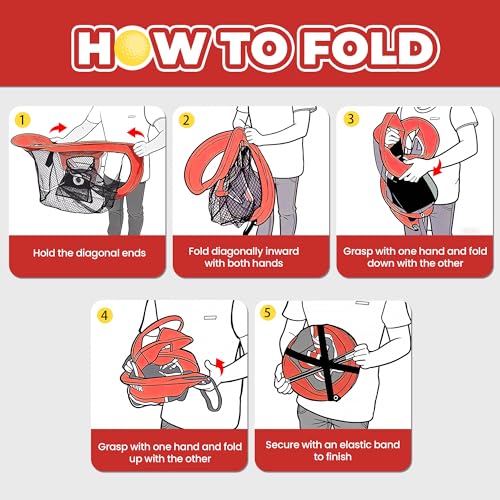 HOW TO FOLD

1
Hold the diagonal ends

2
Fold diagonally inward with both hands

3
Grasp with one hand and fold down with the other

4
Grasp with one hand and fold up with the other

5
Secure with an elastic band to finish