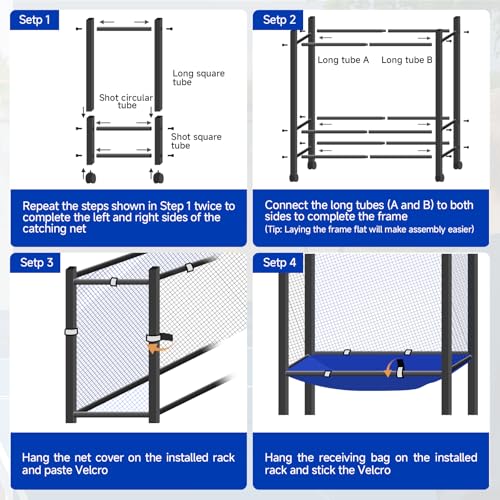 Setp 1

Long square tube

Shot circular tube

Shot square tube

Repeat the steps shown in Step 1 twice to complete the left and right sides of the catching net

Setp 2

Long tube A

Long tube B

Connect the long tubes (A and B) to both sides to complete the frame
(Tip: Laying the frame flat will make assembly easier)

Setp 3

Hang the net cover on the installed rack and paste Velcro

Setp 4

Hang the receiving bag on the installed rack and stick the Velcro