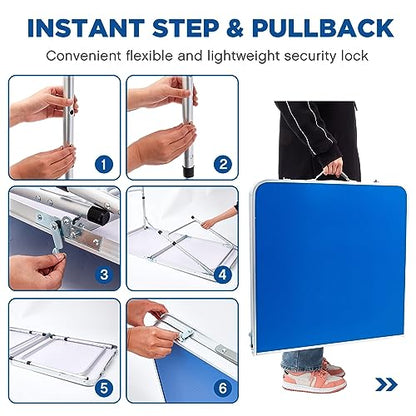 INSTANT STEP & PULLBACK

Convenient flexible and lightweight security lock

1

2

3

4

5

6