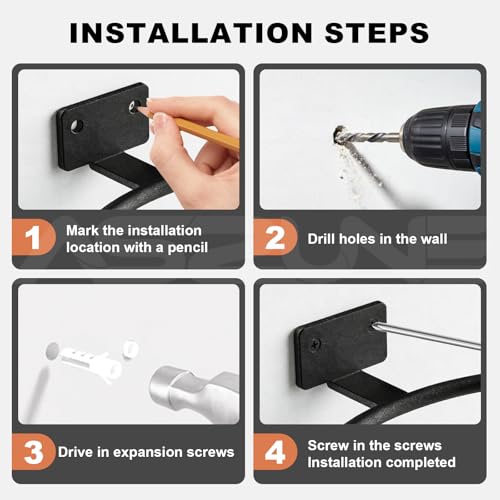 INSTALLATION STEPS

1 Mark the installation location with a pencil

2 Drill holes in the wall

3 Drive in expansion screws

4 Screw in the screws
Installation completed