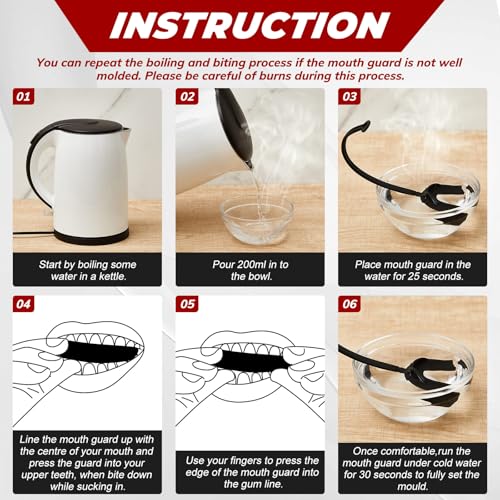 INSTRUCTION

You can repeat the boiling and biting process if the mouth guard is not well molded. Please be careful of burns during this process.

01

Start by boiling some water in a kettle.

02

Pour 200ml in to the bowl.

03

Place mouth guard in the water for 25 seconds.

04

Line the mouth guard up with the centre of your mouth and press the guard into your upper teeth, when bite down while sucking in.

05

Use your fingers to press the edge of the mouth guard into the gum line.

06

Once comfortable,run the mouth guard under cold water for 30 seconds to fully set the mould.