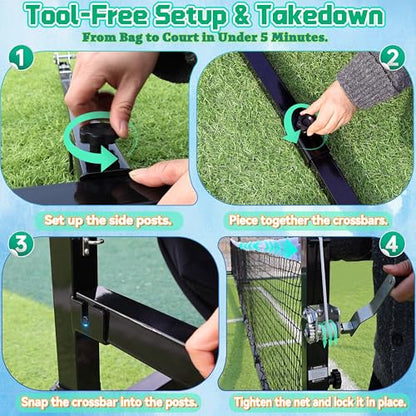 Tool-Free Setup & Takedown
From Bag to Court in Under 5 Minutes.

1

2

Set up the side posts.

Piece together the crossbars.

3

4

Snap the crossbar into the posts.

Tighten the net and lock it in place.