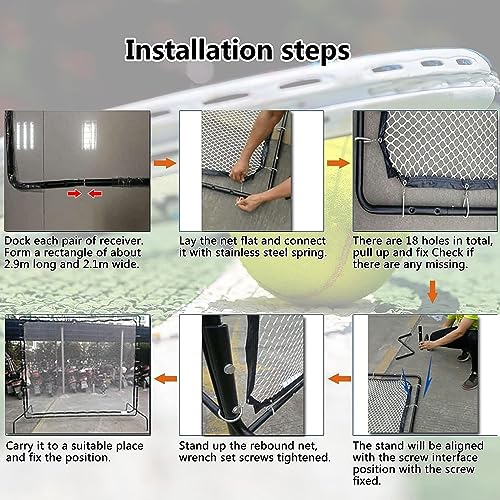 Installation steps

Dock each pair of receiver. Form a rectangle of about 2.9m long and 2.1m wide.

Lay the net flat and connect it with stainless steel spring.

There are 18 holes in total, pull up and fix Check if there are any missing.

The stand will be aligned with the screw interface position with the screw fixed.

Stand up the rebound net, wrench set screws tightened.

Carry it to a suitable place and fix the position.