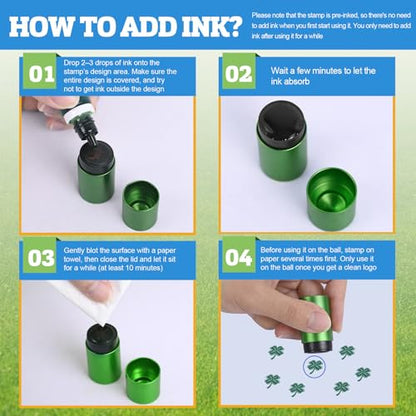 HOW TO ADD INK?

Please note that the stamp is pre-inked, so there's no need to add ink when you first start using it. You only need to add ink after using it for a while

01 Drop 2–3 drops of ink onto the stamp's design area. Make sure the entire design is covered, and try not to get ink outside the design

02 Wait a few minutes to let the ink absorb

03 Gently blot the surface with a paper towel, then close the lid and let it sit for a while (at least 10 minutes)

04 Before using it on the ball, stamp on paper several times first. Only use it on the ball once you get a clean logo