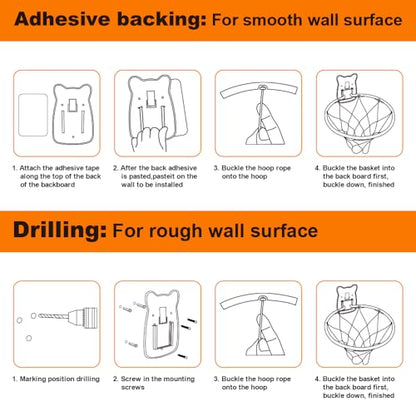 Adhesive backing: For smooth wall surface

1. Attach the adhesive tape along the top of the back of the backboard

2. After the back adhesive is pasted,pasteit on the wall to be installed

3. Buckle the hoop rope onto the hoop

4. Buckle the basket into the back board first, buckle down, finished

Drilling: For rough wall surface

1. Marking position drilling

2. Screw in the mounting screws

3. Buckle the hoop rope onto the hoop

4. Buckle the basket into the back board first, buckle down, finished