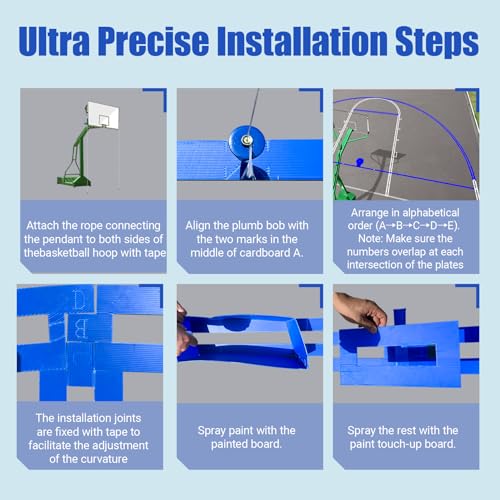 Ultra Precise Installation Steps

Attach the rope connecting the pendant to both sides of thebasketball hoop with tape

Align the plumb bob with the two marks in the middle of cardboard A.

Arrange in alphabetical order (A→B→C→D→E). Note: Make sure the numbers overlap at each intersection of the plates

D

B

The installation joints are fixed with tape to facilitate the adjustment of the curvature

Spray paint with the painted board.

Spray the rest with the paint touch-up board.