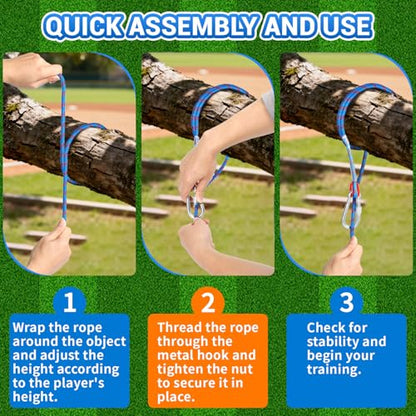 QUICK ASSEMBLY AND USE

1

Wrap the rope around the object and adjust the height according to the player's height.

2

Thread the rope through the metal hook and tighten the nut to secure it in place.

3

Check for stability and begin your training.