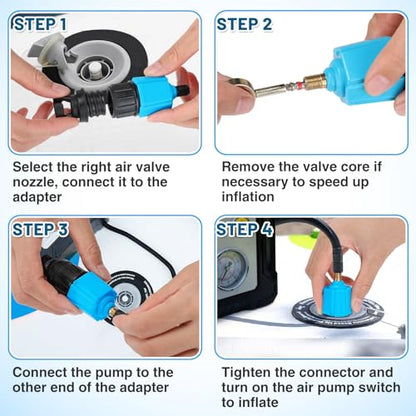 STEP 1

Select the right air valve nozzle, connect it to the adapter

STEP 2

Remove the valve core if necessary to speed up inflation

STEP 3

Connect the pump to the other end of the adapter

STEP 4

Tighten the connector and turn on the air pump switch to inflate