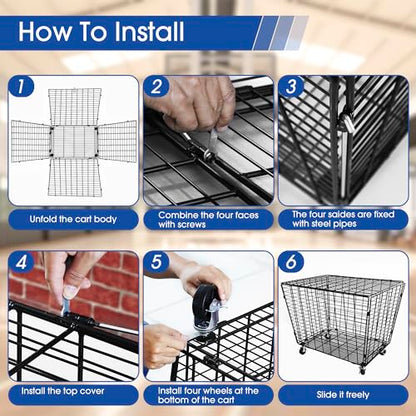 How To Install

1

Unfold the cart body

2

Combine the four faces with screws

3

The four saides are fixed with steel pipes

4

Install the top cover

5

Install four wheels at the bottom of the cart

6

Slide it freely