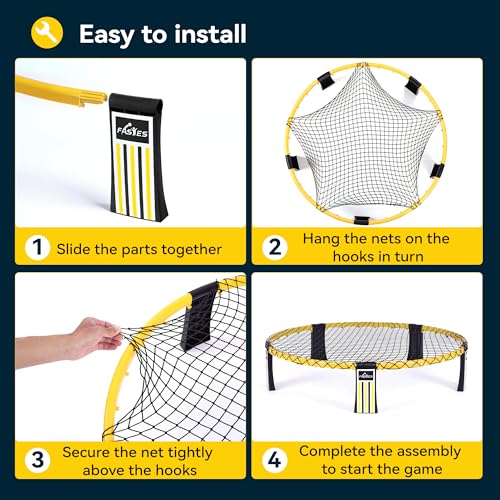 Easy to install

FASTES

1 Slide the parts together

2 Hang the nets on the hooks in turn

3 Secure the net tightly above the hooks

4 Complete the assembly to start the game