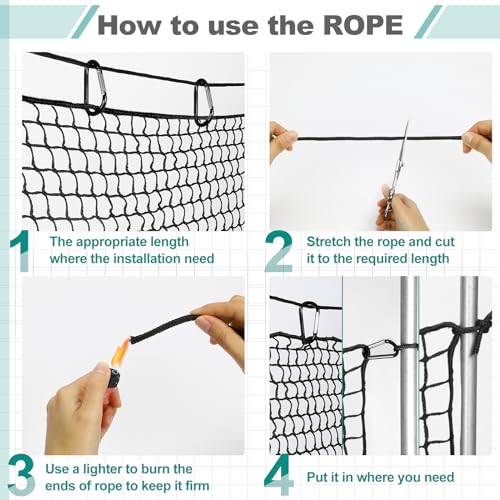 How to use the ROPE

1 The appropriate length where the installation need

2 Stretch the rope and cut it to the required length

3 Use a lighter to burn the ends of rope to keep it firm

4 Put it in where you need